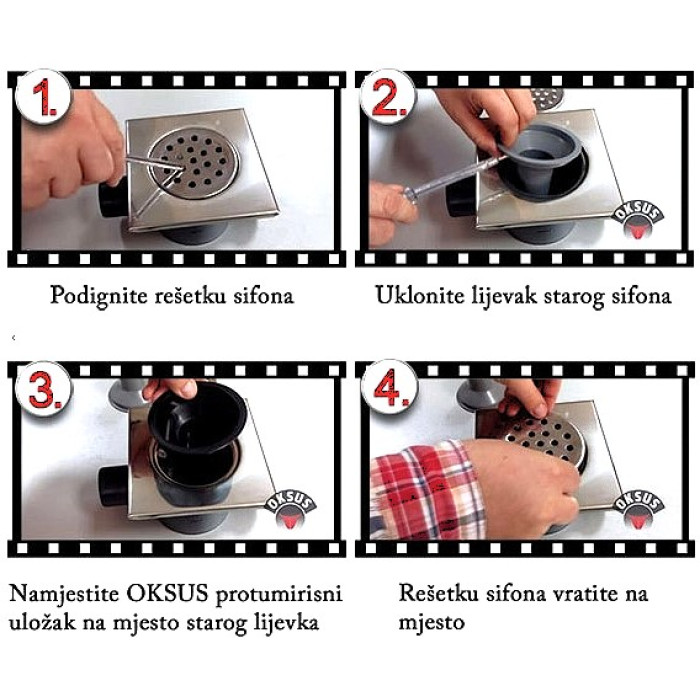 1.

Podignite rešetku sifona

2.

OKSUS

Uklonite lijevak starog sifona

3.

OKSUS

Namjestite OKSUS protumirisni uložak na mjesto starog lijevka

4.

OKSUS

Rešetku sifona vratite na mjesto